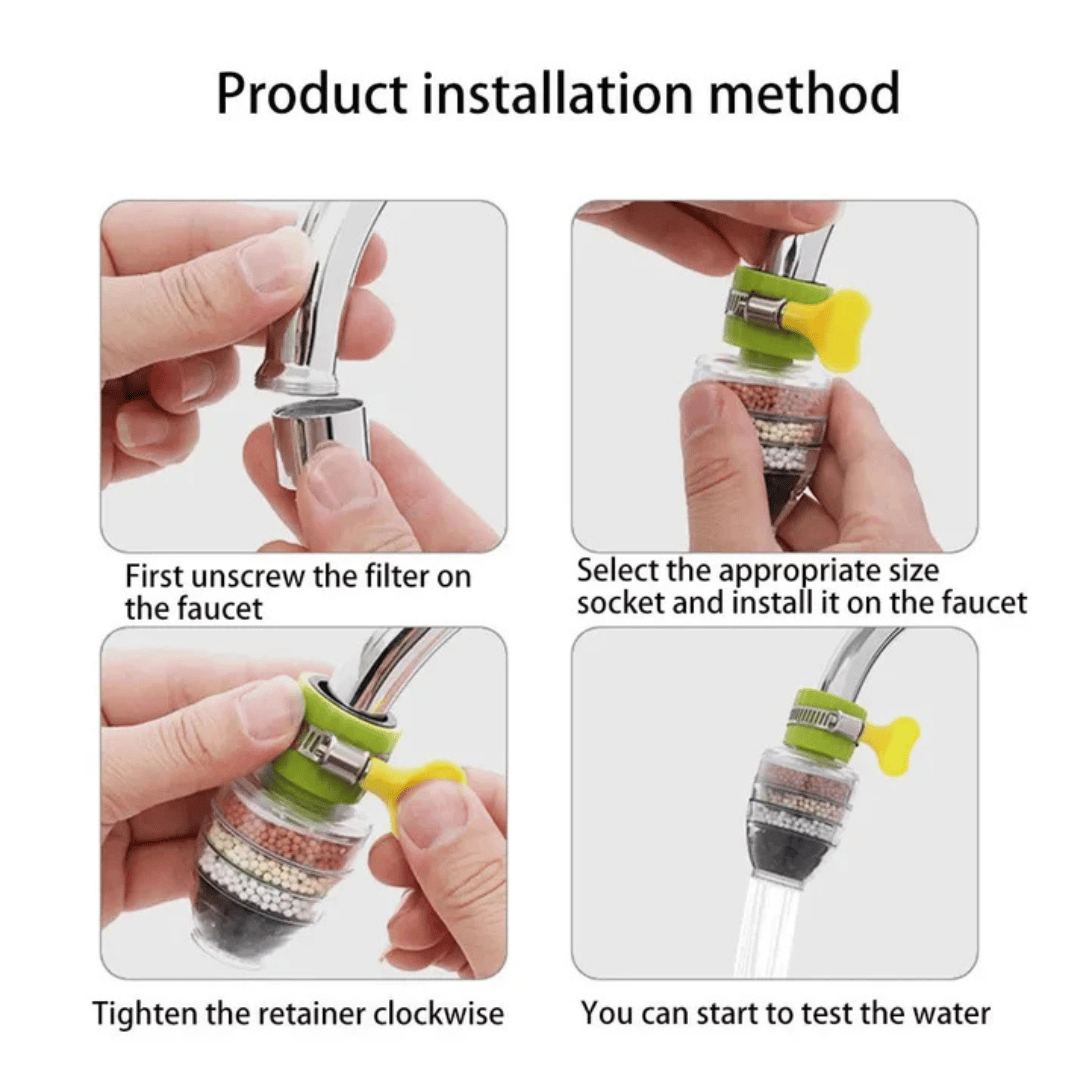 Product installation method

First unscrew the filter on the faucet

Select the appropriate size socket and install it on the faucet

Tighten the retainer clockwise

You can start to test the water